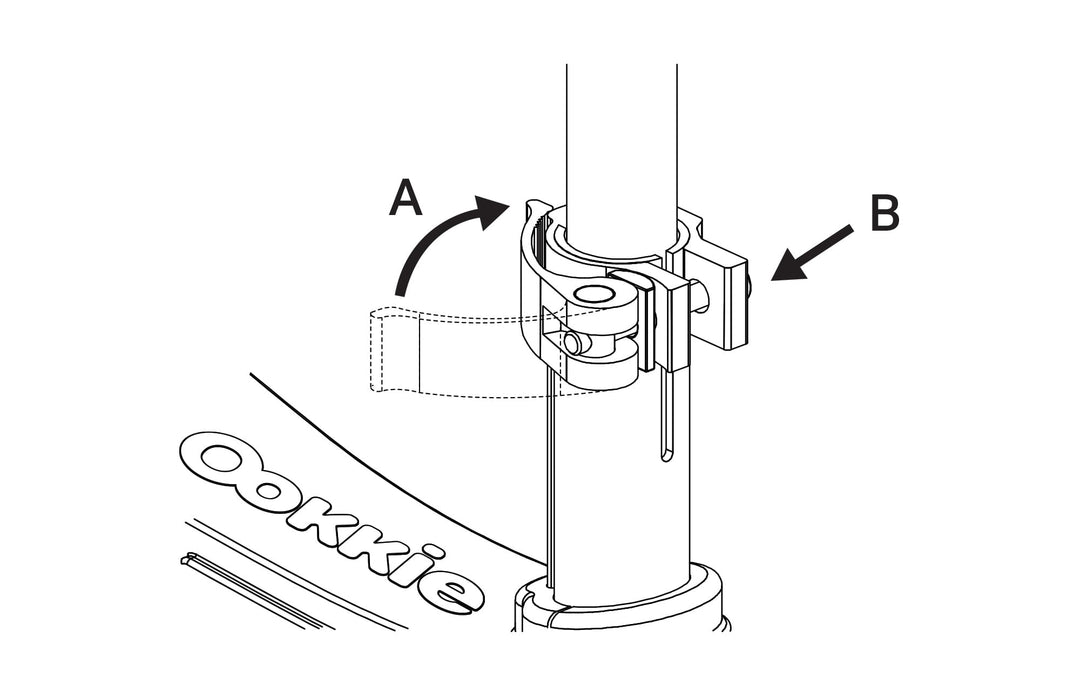 A
B
Ookkie